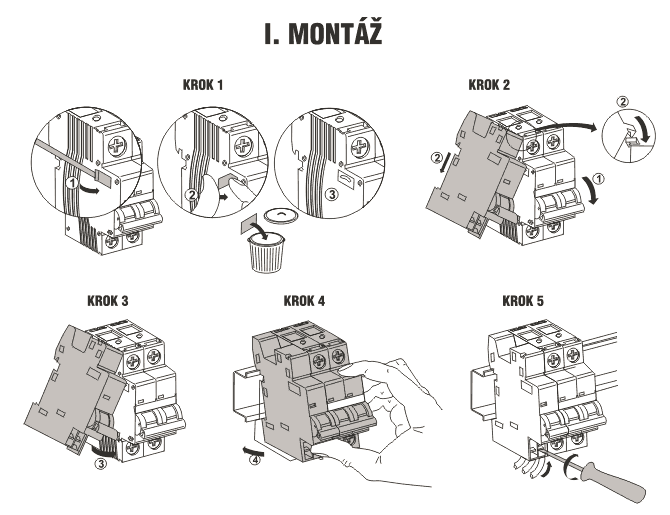 I. MONTÁŽ

KROK 1

1

2

3

KROK 2

2

2

1

KROK 3

3

KROK 4

4

KROK 5